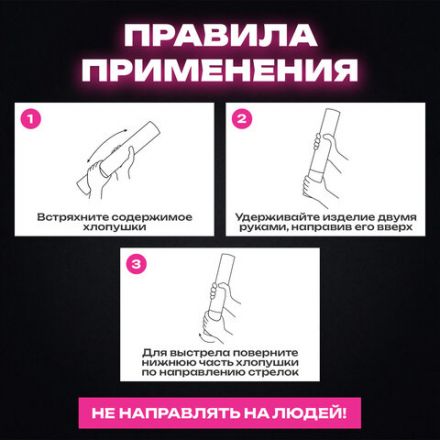 ПРАВИЛА ПРИМЕНЕНИЯ

1
Встряхните содержимое хлопушки

2
Удерживайте изделие двумя руками, направив его вверх

3
Для выстрела поверните нижнюю часть хлопушки по направлению стрелок

НЕ НАПРАВЛЯТЬ НА ЛЮДЕЙ!