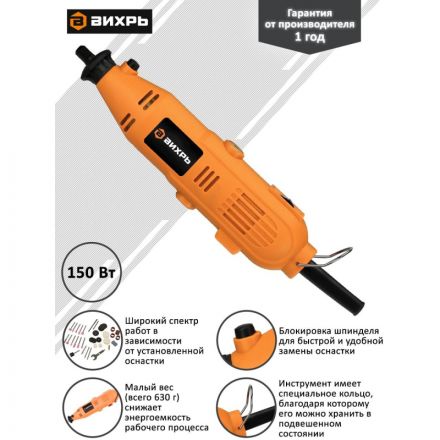 ВИХРЬ

Гарантия от производителя 1 год

ВИХРЬ

150 Вт

Широкий спектр работ в зависимости от установленной оснастки

Блокировка шпинделя для быстрой и удобной замены оснастки

Малый вес (всего 630 г) снижает энергоемкость рабочего процесса

Инструмент имеет специальное кольцо, благодаря которому его можно хранить в подвешенном состоянии