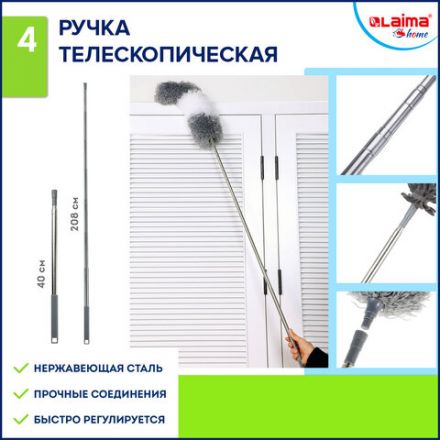 4

РУЧКА ТЕЛЕСКОПИЧЕСКАЯ

LAIMA home

40 см

208 см

НЕРЖАВЕЮЩАЯ СТАЛЬ

ПРОЧНЫЕ СОЕДИНЕНИЯ

БЫСТРО РЕГУЛИРУЕТСЯ