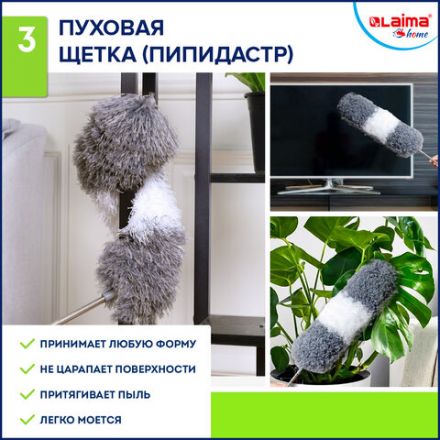 3

ПУХОВАЯ ЩЕТКА (ПИПИДАСТР)

LAIMA home

ПРИНИМАЕТ ЛЮБУЮ ФОРМУ

НЕ ЦАРАПАЕТ ПОВЕРХНОСТИ

ПРИТЯГИВАЕТ ПЫЛЬ

ЛЕГКО МОЕТСЯ