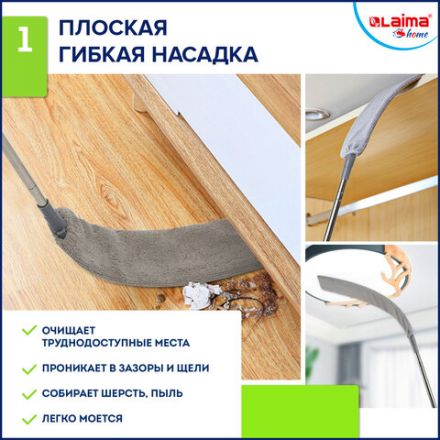 1

ПЛОСКАЯ ГИБКАЯ НАСАДКА

LAIMA home

ОЧИЩАЕТ ТРУДНОДОСТУПНЫЕ МЕСТА

ПРОНИКАЕТ В ЗАЗОРЫ И ЩЕЛИ

СОБИРАЕТ ШЕРСТЬ, ПЫЛЬ

ЛЕГКО МОЕТСЯ