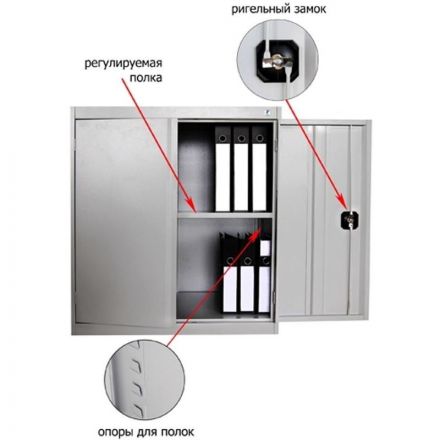 ригельный замок

регулируемая полка

опоры для полок