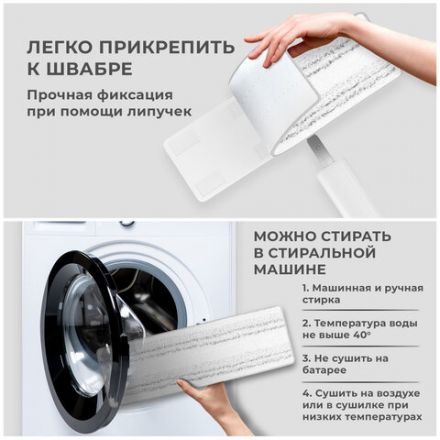 ЛЕГКО ПРИКРЕПИТЬ К ШВАБРЕ

Прочная фиксация при помощи липучек

МОЖНО СТИРАТЬ В СТИРАЛЬНОЙ МАШИНЕ

1. Машинная и ручная стирка

2. Температура воды не выше 40°

3. Не сушить на батарее

4. Сушить на воздухе или в сушилке при низких температурах