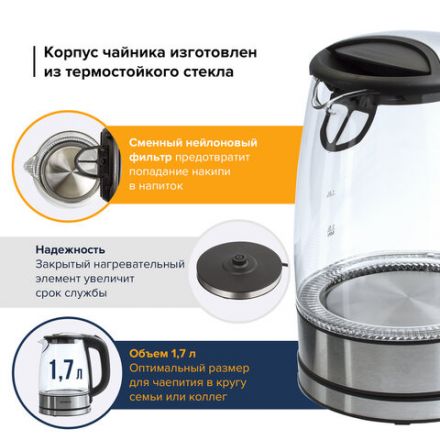 Корпус чайника изготовлен из термостойкого стекла

Сменный нейлоновый фильтр предотвратит попадание накипи в напиток

Надежность
Закрытый нагревательный элемент увеличит срок службы

1,7 л

Объем 1,7 л
Оптимальный размер для чаепития в кругу семьи или коллег