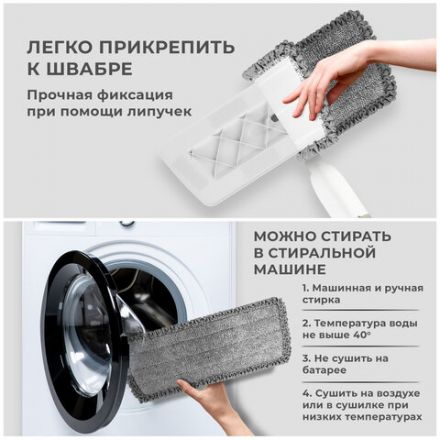 ЛЕГКО ПРИКРЕПИТЬ К ШВАБРЕ

Прочная фиксация при помощи липучек

МОЖНО СТИРАТЬ В СТИРАЛЬНОЙ МАШИНЕ

1. Машинная и ручная стирка

2. Температура воды не выше 40°

3. Не сушить на батарее

4. Сушить на воздухе или в сушилке при низких температурах