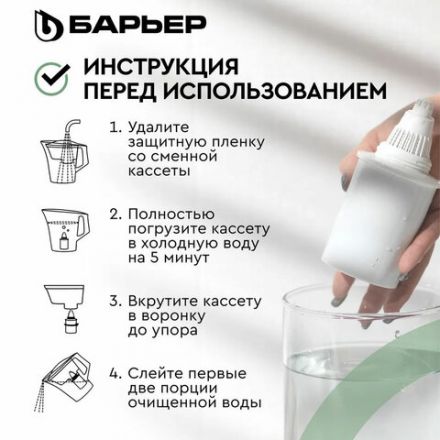 БАРЬЕР

ИНСТРУКЦИЯ ПЕРЕД ИСПОЛЬЗОВАНИЕМ

1. Удалите защитную пленку со сменной кассеты

2. Полностью погрузите кассету в холодную воду на 5 минут

3. Вкрутите кассету в воронку до упора

4. Слейте первые две порции очищенной воды