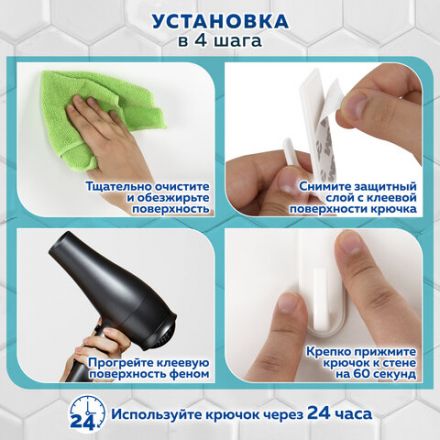 УСТАНОВКА
в 4 шага

Тщательно очистите и обезжирьте поверхность

Снимите защитный слой с клеевой поверхности крючка

Прогрейте клеевую поверхность феном

Крепко прижмите крючок к стене на 60 секунд

24

Используйте крючок через 24 часа