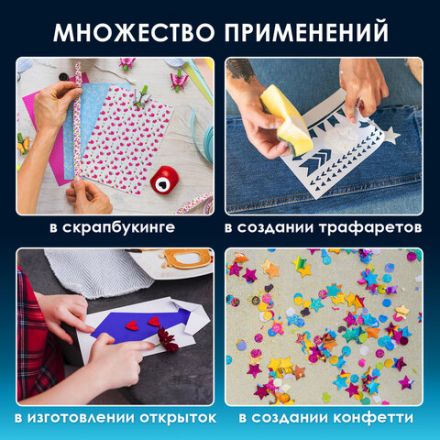 МНОЖЕСТВО ПРИМЕНЕНИЙ

в скрапбукинге

в создании трафаретов

в изготовлении открыток

в создании конфетти