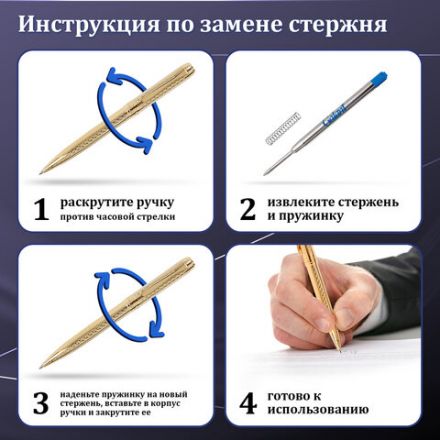 Инструкция по замене стержня

1 раскрутите ручку
против часовой стрелки

2 извлеките стержень
и пружинку

3 наденьте пружинку на новый стержень, вставьте в корпус ручки и закрутите ее

4 готово к использованию