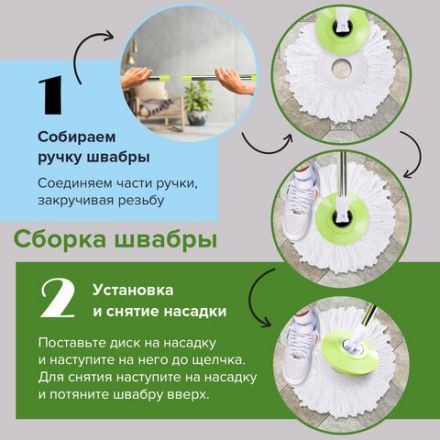 1

Собираем ручку швабры

Соединяем части ручки, закручивая резьбу

Сборка швабры

2

Установка и снятие насадки

Поставьте диск на насадку и наступите на него до щелчка. Для снятия наступите на насадку и потяните швабру вверх.