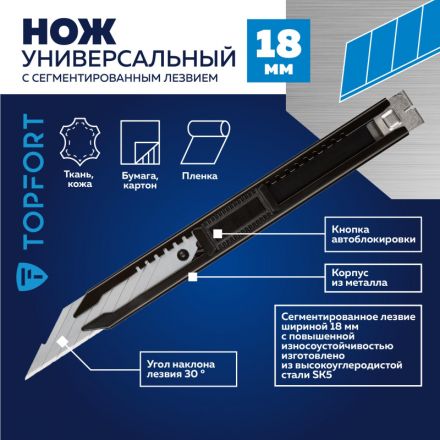 НОЖ
УНИВЕРСАЛЬНЫЙ
С СЕГМЕНТИРОВАННЫМ ЛЕЗВИЕМ

18 мм

TOPFORT

Ткань, кожа

Бумага, картон

Пленка

Кнопка автоблокировки

Корпус из металла

Сегментированное лезвие шириной 18 мм с повышенной износоустойчивостью изготовлено из высокоуглеродистой стали SK5

Угол наклона лезвия 30 °