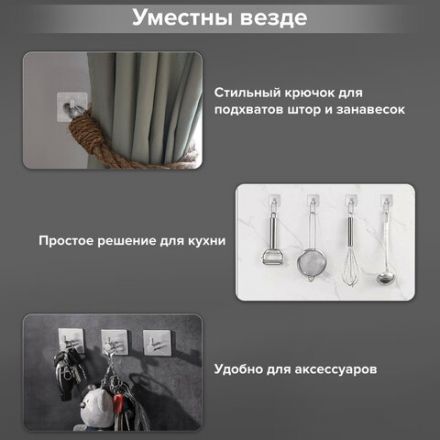 Уместны везде

Стильный крючок для подхватов штор и занавесок

Простое решение для кухни

Удобно для аксессуаров