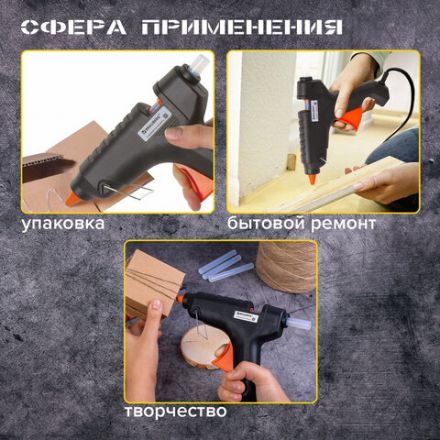 СФЕРА ПРИМЕНЕНИЯ

упаковка

бытовой ремонт

творчество