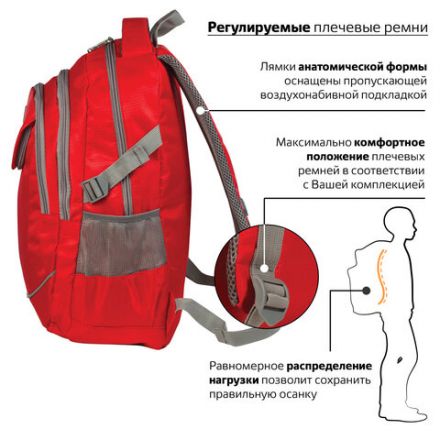 Регулируемые плечевые ремни

Лямки анатомической формы оснащены пропускающей воздухонабивной подкладкой

Максимально комфортное положение плечевых ремней в соответствии с Вашей комплекцией

Равномерное распределение нагрузки позволит сохранить правильную осанку