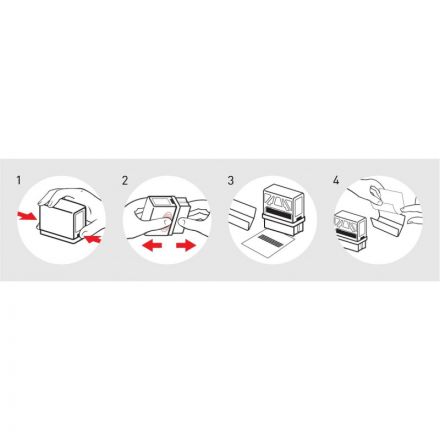 1

2

3

4