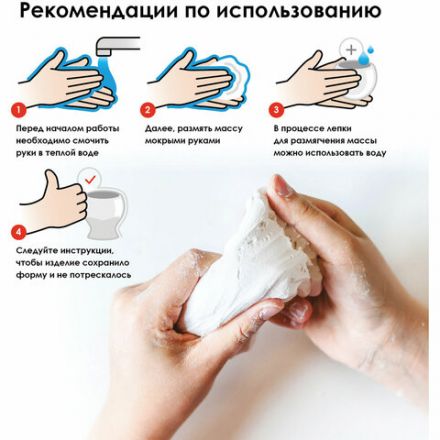 Рекомендации по использованию

1
Перед началом работы необходимо смочить руки в теплой воде

2
Далее, размять массу мокрыми руками

3
В процессе лепки для размягчения массы можно использовать воду

4
Следуйте инструкции, чтобы изделие сохранило форму и не потрескалось