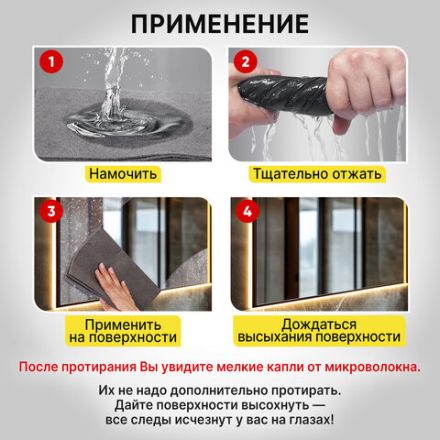 ПРИМЕНЕНИЕ

1
Намочить

2
Тщательно отжать

3
Применить на поверхности

4
Дождаться высыхания поверхности

После протирания Вы увидите мелкие капли от микроволокна.

Их не надо дополнительно протирать.
Дайте поверхности высохнуть —
все следы исчезнут у вас на глазах!