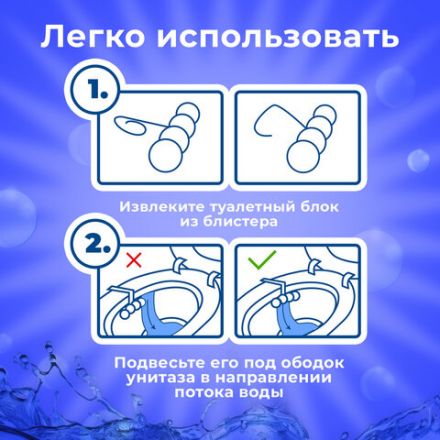 Легко использовать

1.

Извлеките туалетный блок из блистера

2.

Подвесьте его под ободок унитаза в направлении потока воды