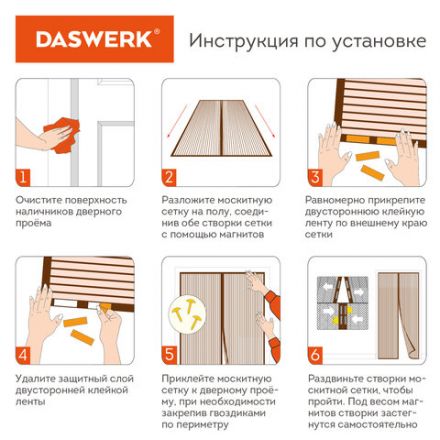 DASWERK®

Инструкция по установке

1

Очистите поверхность наличников дверного проёма

2

Разложите москитную сетку на полу, соединив обе створки сетки с помощью магнитов

3

Равномерно прикрепите двустороннюю клейкую ленту по внешнему краю сетки

4

Удалите защитный слой двусторонней клейкой ленты

5

Приклейте москитную сетку к дверному проёму, при необходимости закрепив гвоздиками по периметру

6

Раздвиньте створки москитной сетки, чтобы пройти. Под весом магнитов створки застегнутся самостоятельно