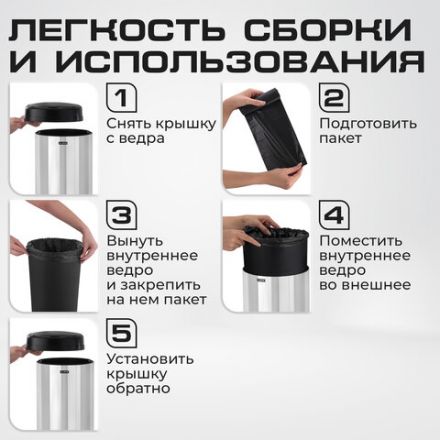 ЛЕГКОСТЬ СБОРКИ И ИСПОЛЬЗОВАНИЯ

1
Снять крышку с ведра

2
Подготовить пакет

3
Вынуть внутреннее ведро и закрепить на нем пакет

4
Поместить внутреннее ведро во внешнее

5
Установить крышку обратно