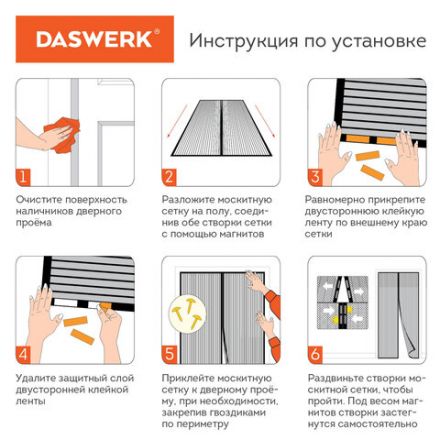 DASWERK®

Инструкция по установке

1

Очистите поверхность наличников дверного проёма

2

Разложите москитную сетку на полу, соединив обе створки сетки с помощью магнитов

3

Равномерно прикрепите двустороннюю клейкую ленту по внешнему краю сетки

4

Удалите защитный слой двусторонней клейкой ленты

5

Приклейте москитную сетку к дверному проёму, при необходимости, закрепив гвоздиками по периметру

6

Раздвиньте створки москитной сетки, чтобы пройти. Под весом магнитов створки застегнутся самостоятельно