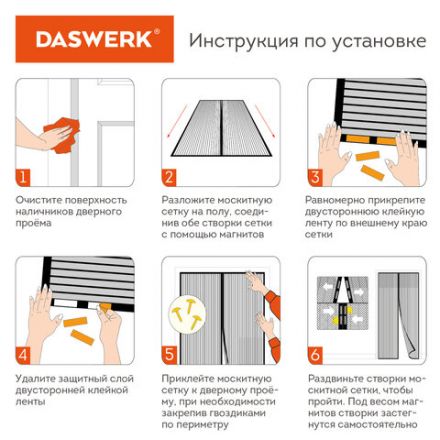 DASWERK®

Инструкция по установке

1

Очистите поверхность наличников дверного проёма

2

Разложите москитную сетку на полу, соединив обе створки сетки с помощью магнитов

3

Равномерно прикрепите двустороннюю клейкую ленту по внешнему краю сетки

4

Удалите защитный слой двусторонней клейкой ленты

5

Приклейте москитную сетку к дверному проёму, при необходимости закрепив гвоздиками по периметру

6

Раздвиньте створки москитной сетки, чтобы пройти. Под весом магнитов створки застегнутся самостоятельно