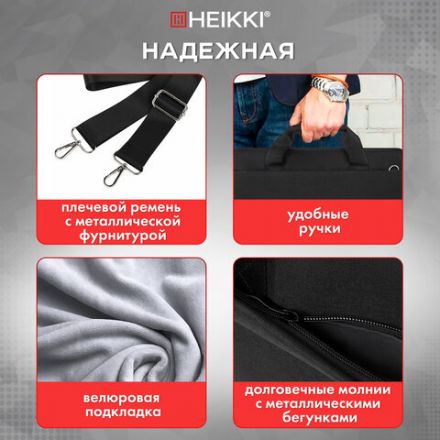 HEIKKI®

НАДЕЖНАЯ

плечевой ремень с металлической фурнитурой

удобные ручки

велюровая подкладка

долговечные молнии с металлическими бегунками