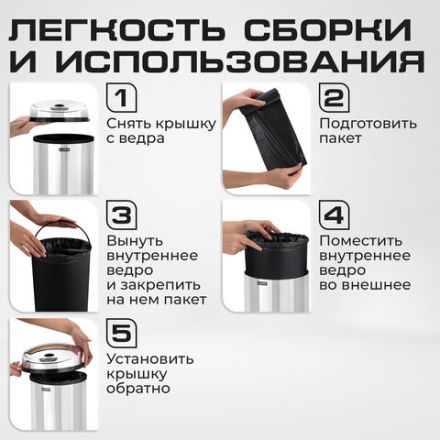 ЛЕГКОСТЬ СБОРКИ И ИСПОЛЬЗОВАНИЯ

1
Снять крышку с ведра

2
Подготовить пакет

3
Вынуть внутреннее ведро и закрепить на нем пакет

4
Поместить внутреннее ведро во внешнее

5
Установить крышку обратно