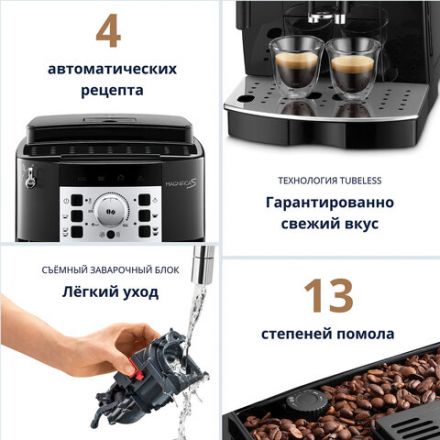 4

автоматических рецепта

MAGNIFICA S

ТЕХНОЛОГИЯ TUBELESS

Гарантированно свежий вкус

СЪЁМНЫЙ ЗАВАРОЧНЫЙ БЛОК

Лёгкий уход

13

степеней помола