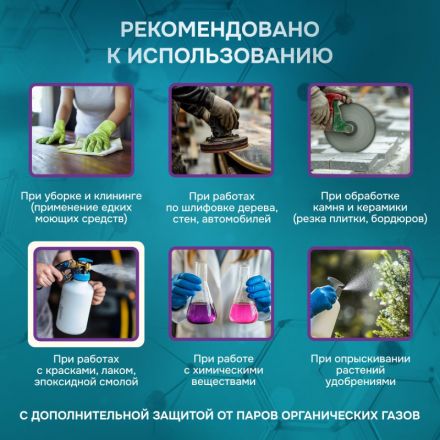 РЕКОМЕНДОВАНО К ИСПОЛЬЗОВАНИЮ

При уборке и клининге (применение едких моющих средств)

При работах по шлифовке дерева, стен, автомобилей

При обработке камня и керамики (резка плитки, бордюров)

При работах с красками, лаком, эпоксидной смолой

При работе с химическими веществами

При опрыскивании растений удобрениями

С ДОПОЛНИТЕЛЬНОЙ ЗАЩИТОЙ ОТ ПАРОВ ОРГАНИЧЕСКИХ ГАЗОВ