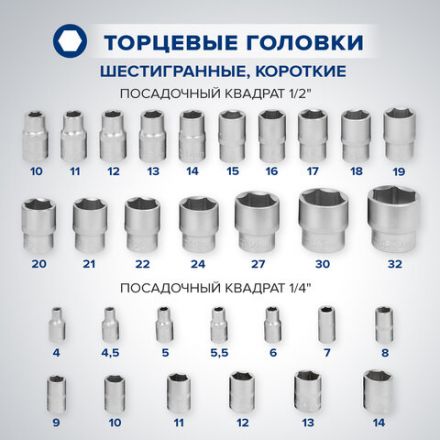 ТОРЦЕВЫЕ ГОЛОВКИ

ШЕСТИГРАННЫЕ, КОРОТКИЕ

ПОСАДОЧНЫЙ КВАДРАТ 1/2"

10 11 12 13 14 15 16 17 18 19

20 21 22 24 27 30 32

ПОСАДОЧНЫЙ КВАДРАТ 1/4"

4 4,5 5 5,5 6 7 8

9 10 11 12 13 14