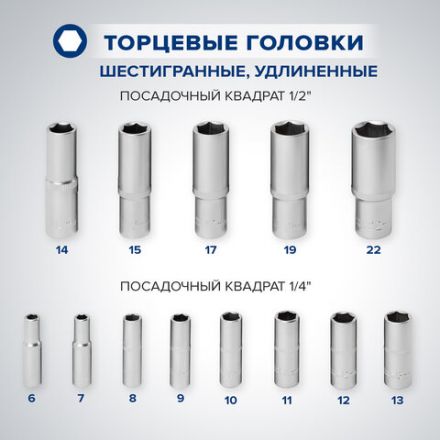 ТОРЦЕВЫЕ ГОЛОВКИ
ШЕСТИГРАННЫЕ, УДЛИНЕННЫЕ

ПОСАДОЧНЫЙ КВАДРАТ 1/2"

14 15 17 19 22

ПОСАДОЧНЫЙ КВАДРАТ 1/4"

6 7 8 9 10 11 12 13