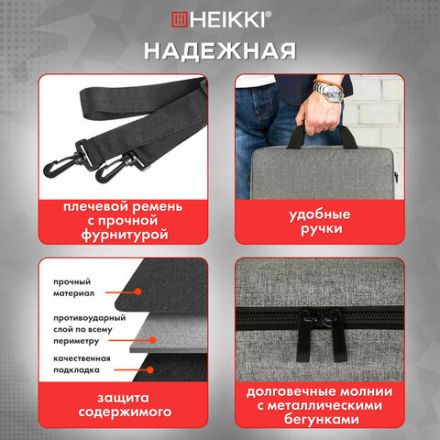 HEIKKI®

НАДЕЖНАЯ

плечевой ремень с прочной фурнитурой

удобные ручки

прочный материал

противоударный слой по всему периметру

качественная подкладка

защита содержимого

долговечные молнии с металлическими бегунками