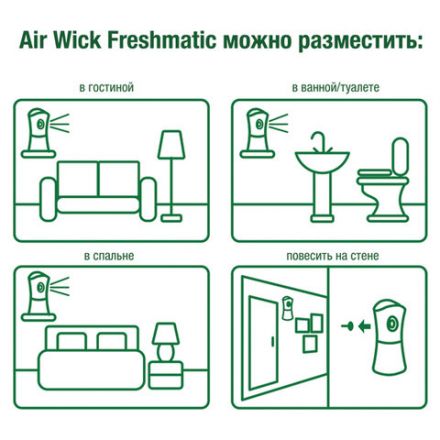 Air Wick Freshmatic можно разместить:

в гостиной

в ванной/туалете

в спальне

повесить на стене