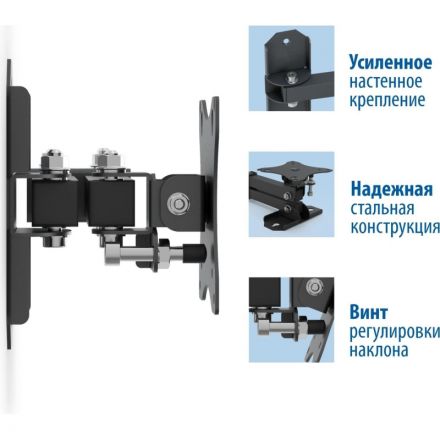 Усиленное настенное крепление

Надежная стальная конструкция

Винт регулировки наклона