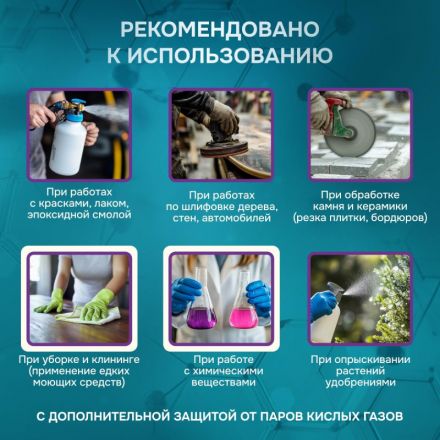 РЕКОМЕНДОВАНО К ИСПОЛЬЗОВАНИЮ

При работах с красками, лаком, эпоксидной смолой

При работах по шлифовке дерева, стен, автомобилей

При обработке камня и керамики (резка плитки, бордюров)

При уборке и клининге (применение едких моющих средств)

При работе с химическими веществами

При опрыскивании растений удобрениями

С ДОПОЛНИТЕЛЬНОЙ ЗАЩИТОЙ ОТ ПАРОВ КИСЛЫХ ГАЗОВ