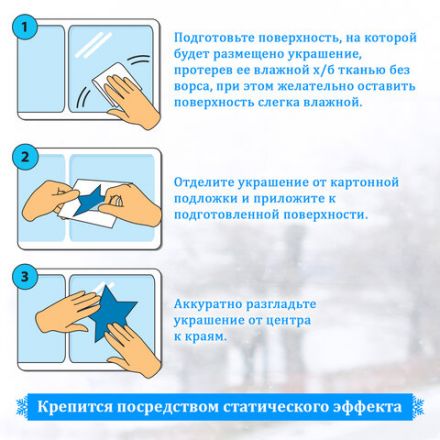 1

Подготовьте поверхность, на которой будет размещено украшение, протерев ее влажной х/б тканью без ворса, при этом желательно оставить поверхность слегка влажной.

2

Отделите украшение от картонной подложки и приложите к подготовленной поверхности.

3

Аккуратно разгладьте украшение от центра к краям.

Крепится посредством статического эффекта