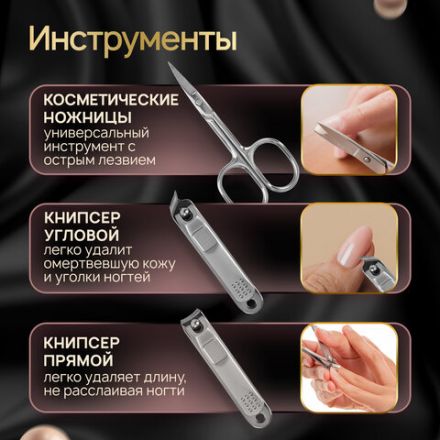 Инструменты

КОСМЕТИЧЕСКИЕ НОЖНИЦЫ
универсальный инструмент с острым лезвием

КНИПСЕР УГЛОВОЙ
легко удалит омертвевшую кожу и уголки ногтей

КНИПСЕР ПРЯМОЙ
легко удаляет длину, не расслаивая ногти