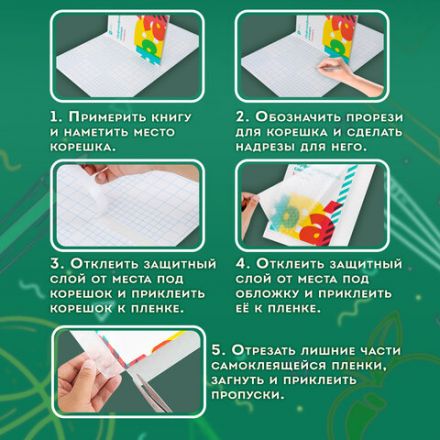 1. Примерить книгу и наметить место корешка.

2. Обозначить прорези для корешка и сделать надрезы для него.

3. Отклеить защитный слой от места под корешок и приклеить корешок к пленке.

4. Отклеить защитный слой от места под обложку и приклеить её к пленке.

5. Отрезать лишние части самоклеящейся пленки, загнуть и приклеить пропуски.