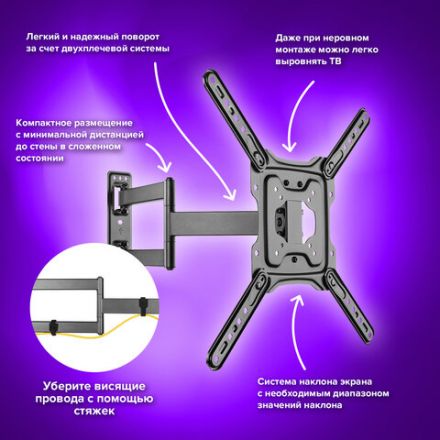 Легкий и надежный поворот за счет двухплечевой системы

Даже при неровном монтаже можно легко выровнять ТВ

Компактное размещение с минимальной дистанцией до стены в сложенном состоянии

Уберите висящие провода с помощью стяжек

Система наклона экрана с необходимым диапазоном значений наклона