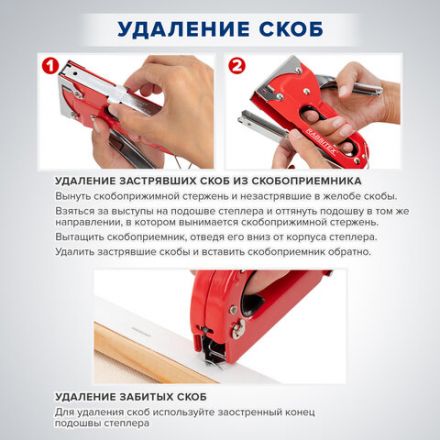 УДАЛЕНИЕ СКОБ

1

2

RABBITEX

УДАЛЕНИЕ ЗАСТРЯВШИХ СКОБ ИЗ СКОБОПРИЕМНИКА

Вынуть скобоприжимной стержень и незастрявшие в желобе скобы.

Взяться за выступы на подошве степлера и оттянуть подошву в том же направлении, в котором вынимается скобоприжимной стержень.

Вытащить скобоприемник, отведя его вниз от корпуса степлера.

Удалить застрявшие скобы и вставить скобоприемник обратно.

УДАЛЕНИЕ ЗАБИТЫХ СКОБ

Для удаления скоб используйте заостренный конец подошвы степлера