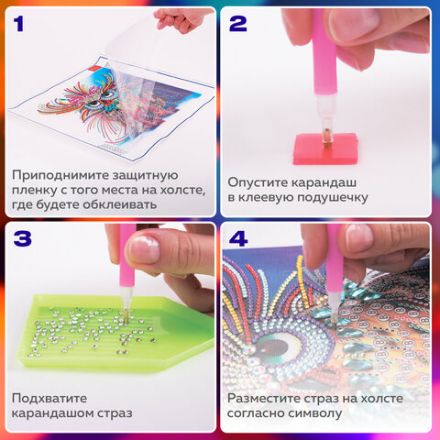 1

Приподнимите защитную пленку с того места на холсте, где будете обклеивать

2

Опустите карандаш в клеевую подушечку

3

Подхватите карандашом страз

4

Разместите страз на холсте согласно символу