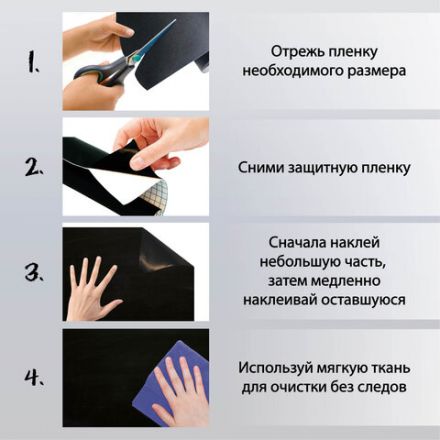 1.
Отрежь пленку необходимого размера

2.
Сними защитную пленку

3.
Сначала наклей небольшую часть, затем медленно наклеивай оставшуюся

4.
Используй мягкую ткань для очистки без следов