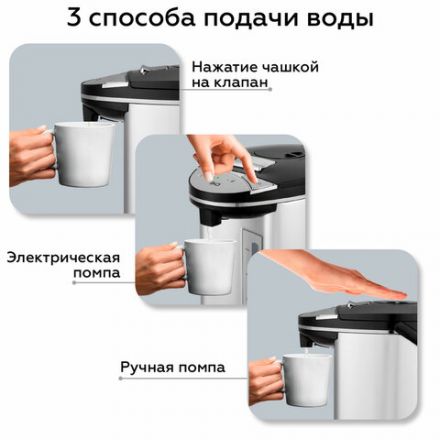 3 способа подачи воды

Нажатие чашкой на клапан

Электрическая помпа

Ручная помпа