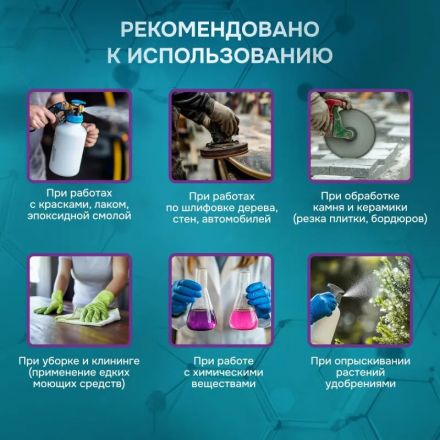 РЕКОМЕНДОВАНО К ИСПОЛЬЗОВАНИЮ

При работах с красками, лаком, эпоксидной смолой

При работах по шлифовке дерева, стен, автомобилей

При обработке камня и керамики (резка плитки, бордюров)

При уборке и клининге (применение едких моющих средств)

При работе с химическими веществами

При опрыскивании растений удобрениями