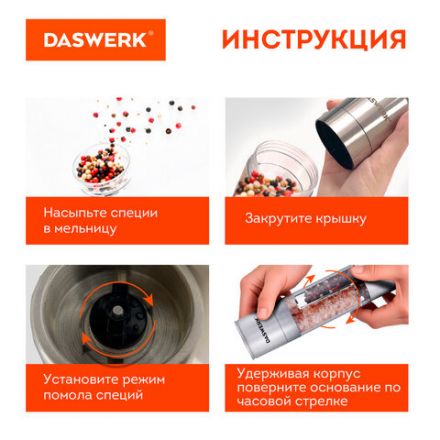 DASWERK®

ИНСТРУКЦИЯ

Насыпьте специи в мельницу

Закрутите крышку

Установите режим помола специй

DASWERK

Удерживая корпус поверните основание по часовой стрелке