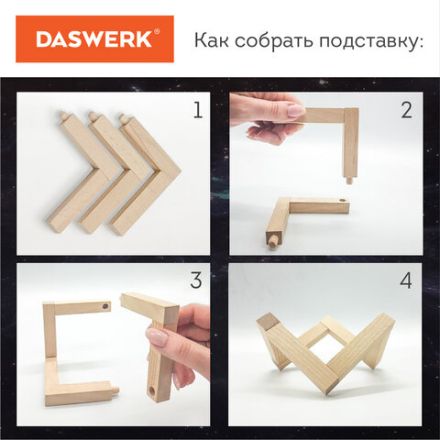 DASWERK®

Как собрать подставку:

1

2

3

4