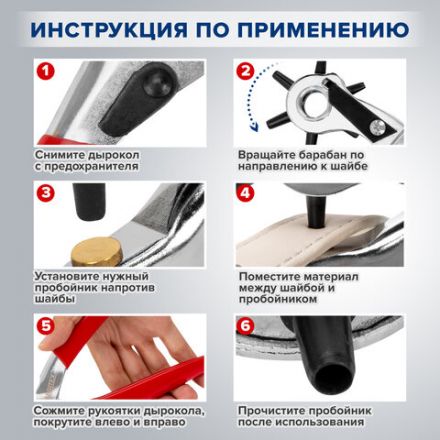 ИНСТРУКЦИЯ ПО ПРИМЕНЕНИЮ

1
Снимите дырокол с предохранителя

2
Вращайте барабан по направлению к шайбе

3
Установите нужный пробойник напротив шайбы

4
Поместите материал между шайбой и пробойником

5
Сожмите рукоятки дырокола, покрутите влево и вправо

6
Прочистите пробойник после использования