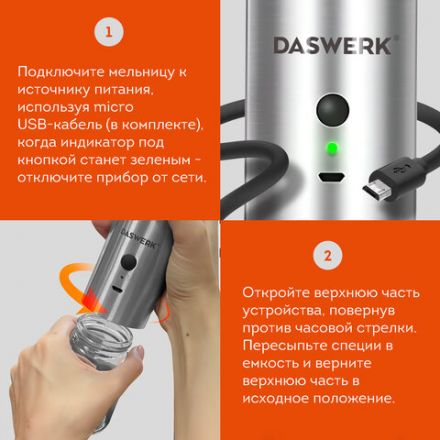 1

Подключите мельницу к источнику питания, используя micro USB-кабель (в комплекте), когда индикатор под кнопкой станет зеленым - отключите прибор от сети.

DASWERK®

DASWERK®

2

Откройте верхнюю часть устройства, повернув против часовой стрелки. Пересыпьте специи в емкость и верните верхнюю часть в исходное положение.