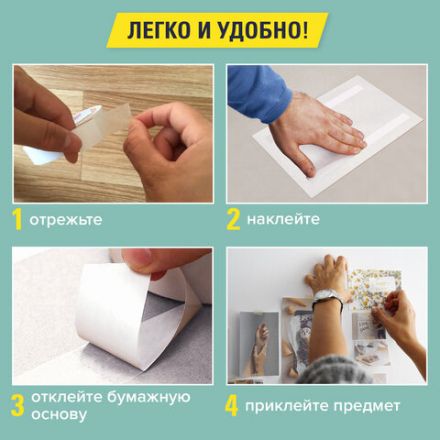 ЛЕГКО И УДОБНО!

1 отрежьте

2 наклейте

3 отклейте бумажную основу

4 приклейте предмет